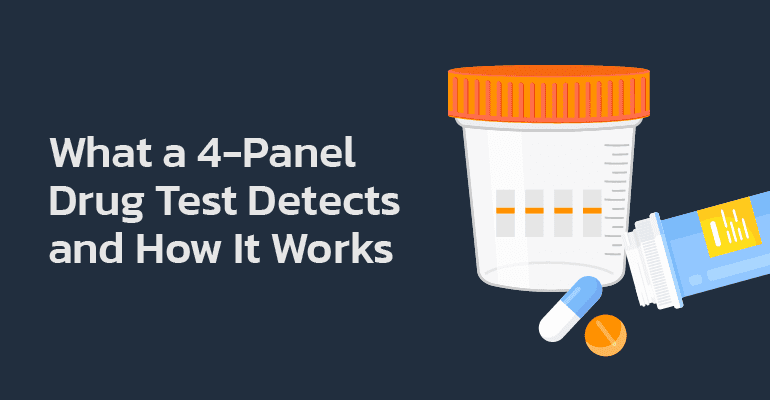 What a 4-Panel Drug Test Detects and How It Works