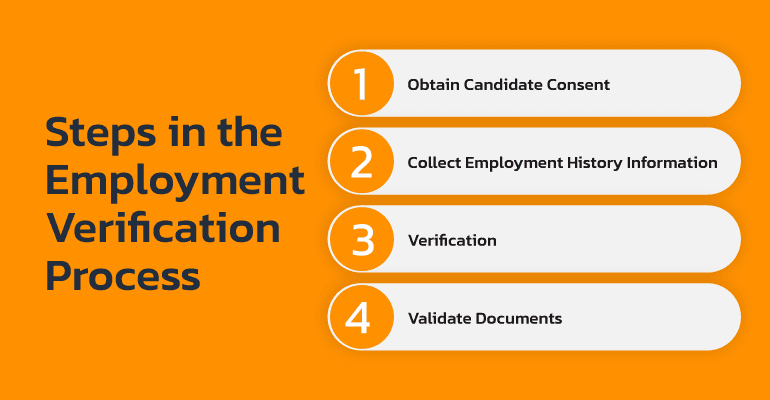 Steps in the Employment Verification Process

1 Obtain Candidate Consent

2 Collect Employment History Information

3 Verification

4 Validate Documents