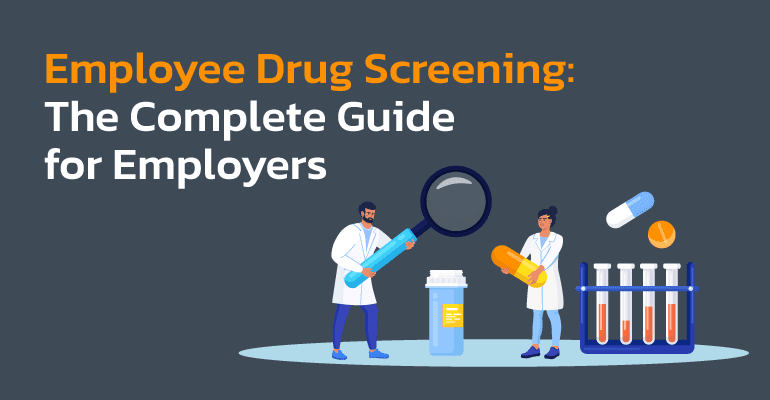 Employee Drug Screening:
The Complete Guide
for Employers