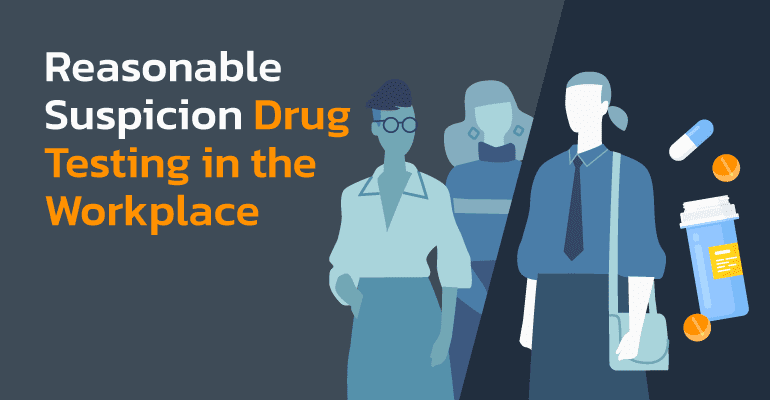 Reasonable Suspicion Drug Testing in the Workplace