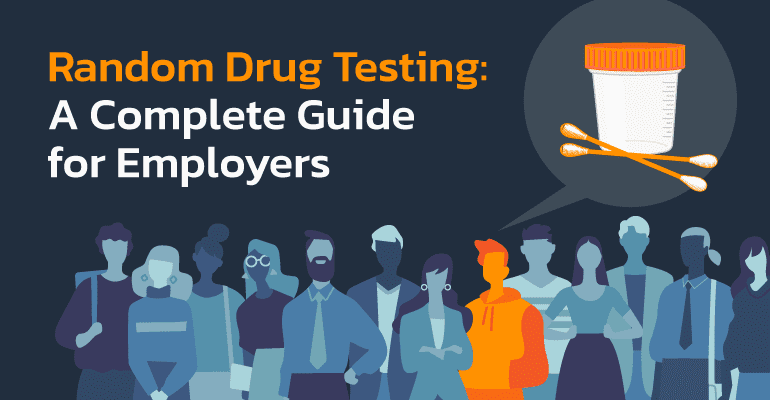 Random Drug Testing: A Complete Guide for Employers