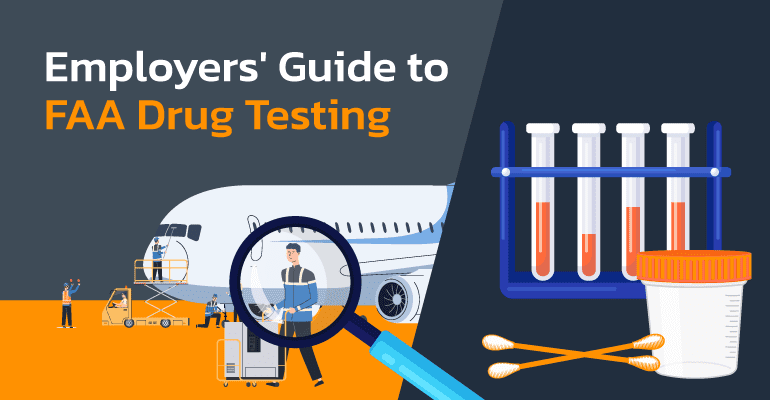 Employers' Guide to
FAA Drug Testing