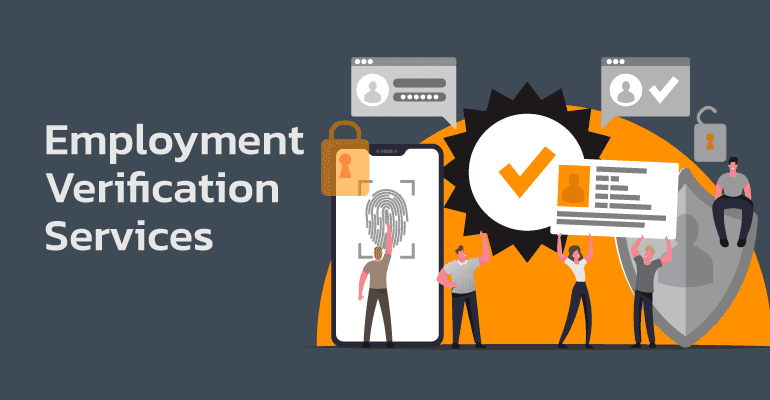 Employment
Verification
Services