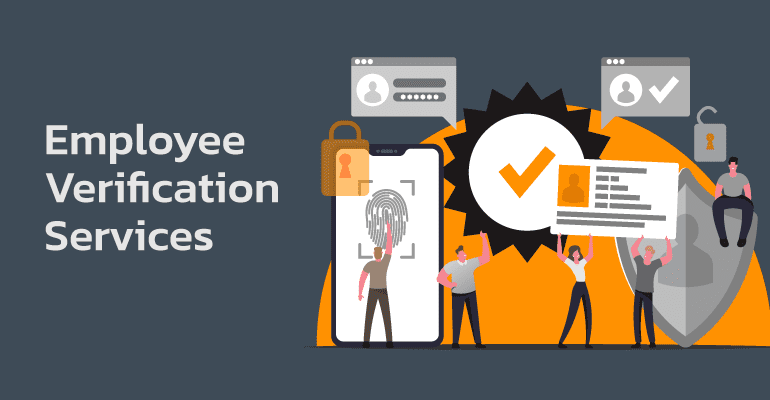 Employee Verification Services